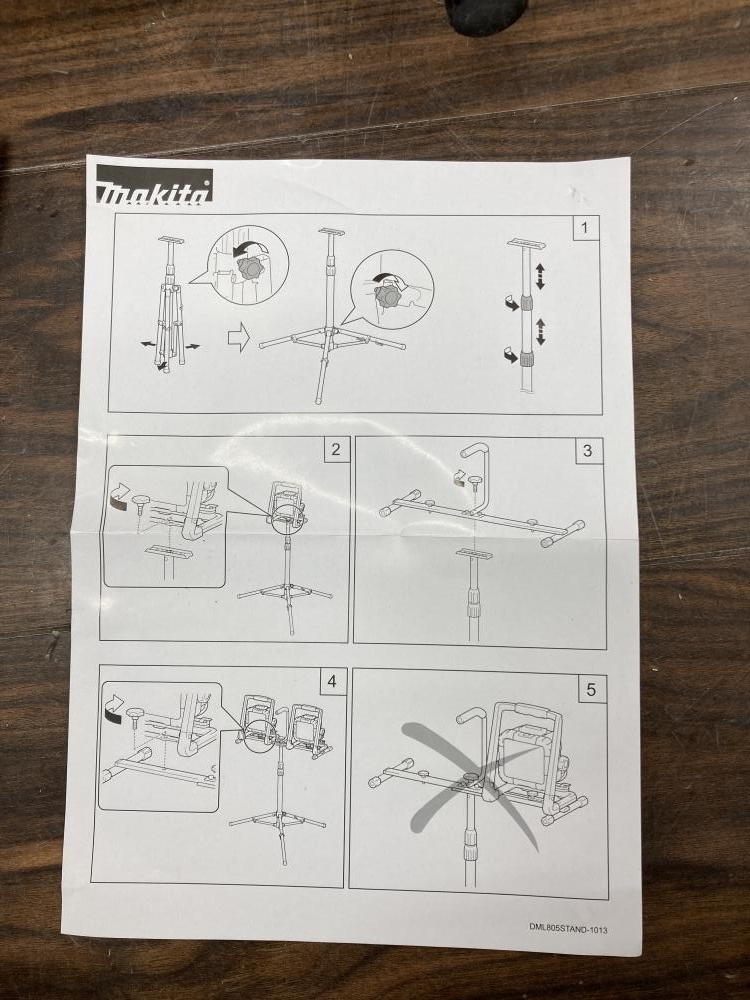 makita

1

2

3

4

5

DML805STAND-1013